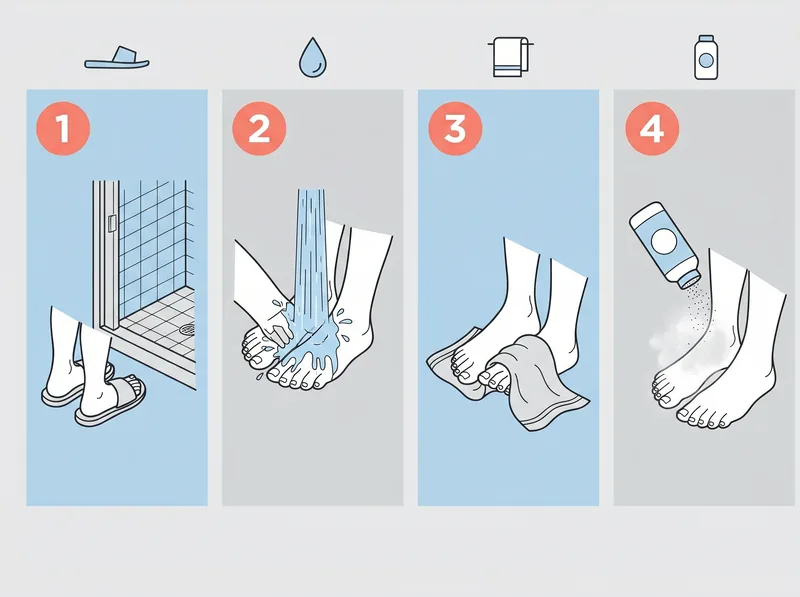 1

2

3

4